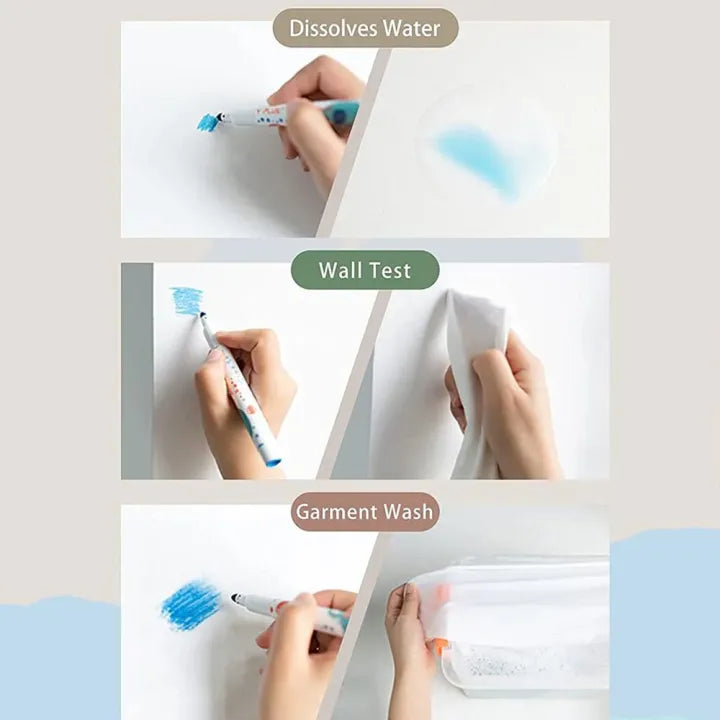 Dissolves Water

Wall Test

Garment Wash