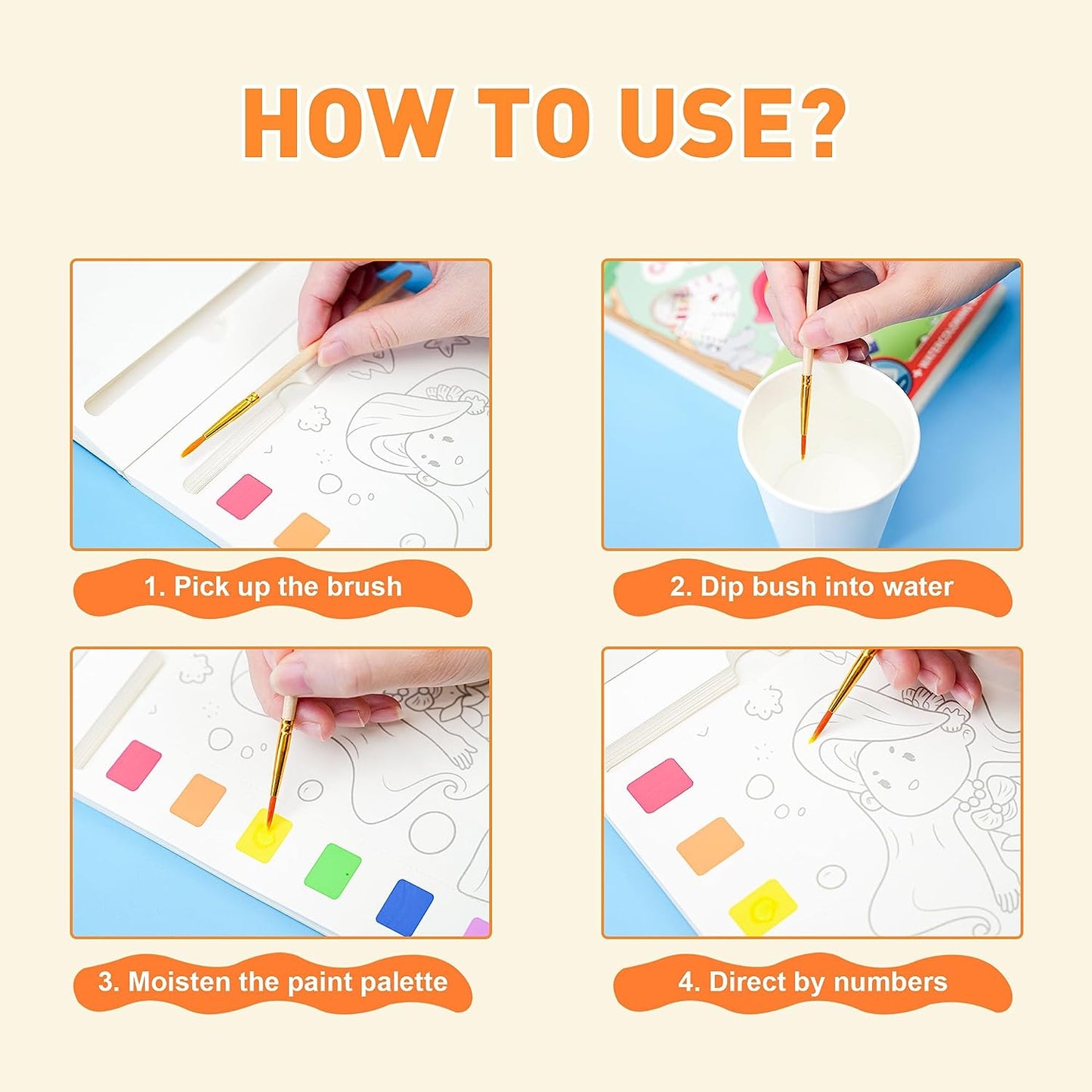 HOW TO USE?

1. Pick up the brush

2. Dip bush into water

3. Moisten the paint palette

4. Direct by numbers