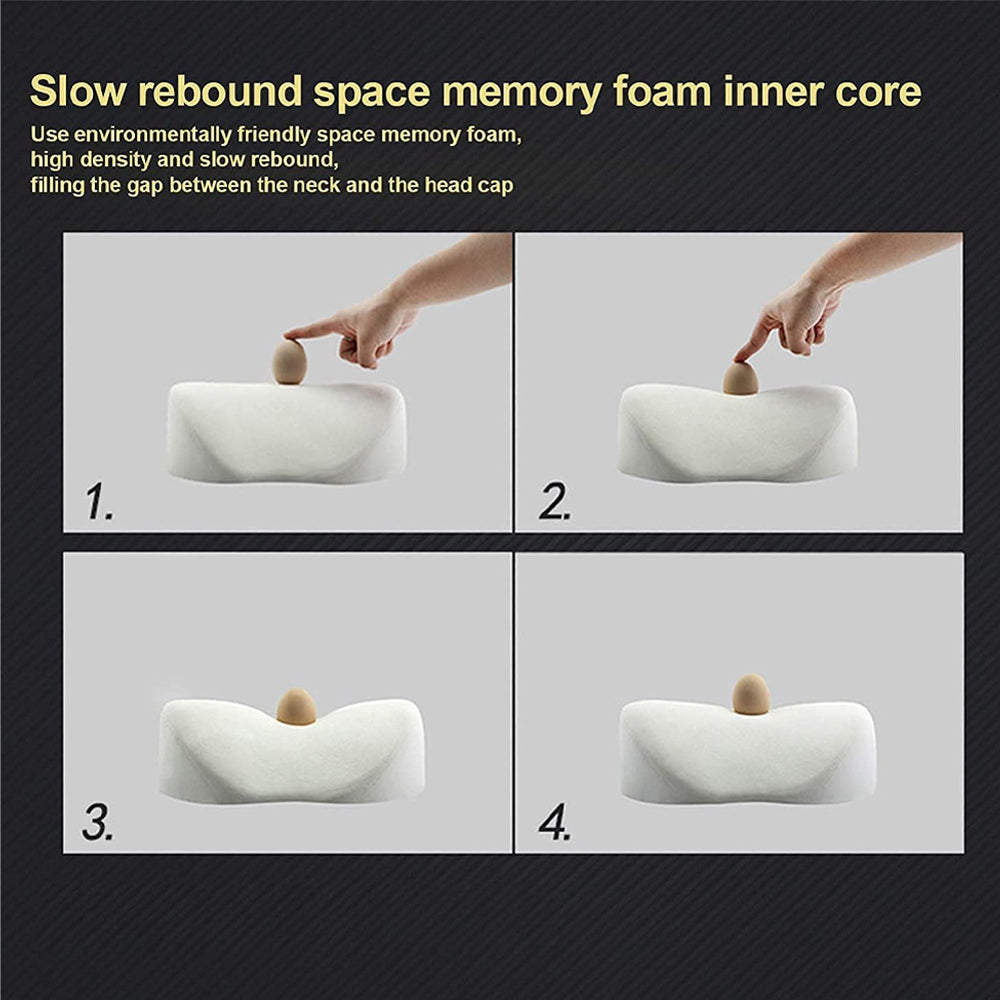 Slow rebound space memory foam inner core

Use environmentally friendly space memory foam,
high density and slow rebound,
filling the gap between the neck and the head cap

1.

2.

3.

4.