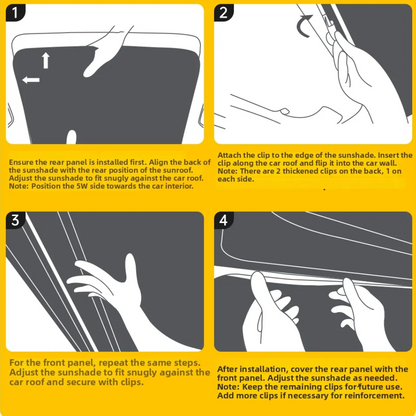 1

Ensure the rear panel is installed first. Align the back of the sunshade with the rear position of the sunroof. Adjust the sunshade to fit snugly against the car roof. Note: Position the 5W side towards the car interior.

2

Attach the clip to the edge of the sunshade. Insert the clip along the car roof and flip it into the car wall. Note: There are 2 thickened clips on the back, 1 on each side.

3

For the front panel, repeat the same steps. Adjust the sunshade to fit snugly against the car roof and secure with clips.

4

After installation, cover the rear panel with the front panel. Adjust the sunshade as needed. Note: Keep the remaining clips for future use. Add more clips if necessary for reinforcement.